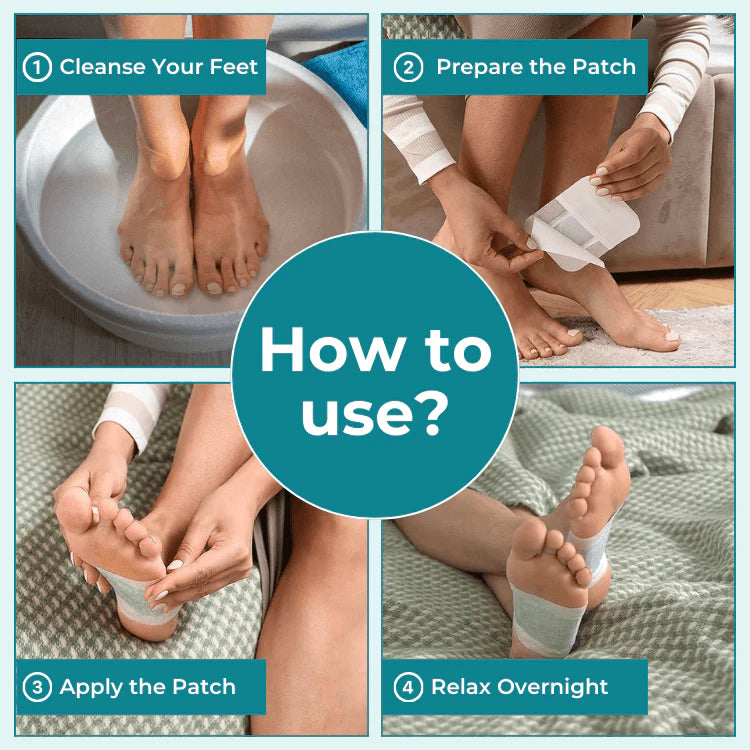 ① Cleanse Your Feet

② Prepare the Patch

How to use?

③ Apply the Patch

④ Relax Overnight